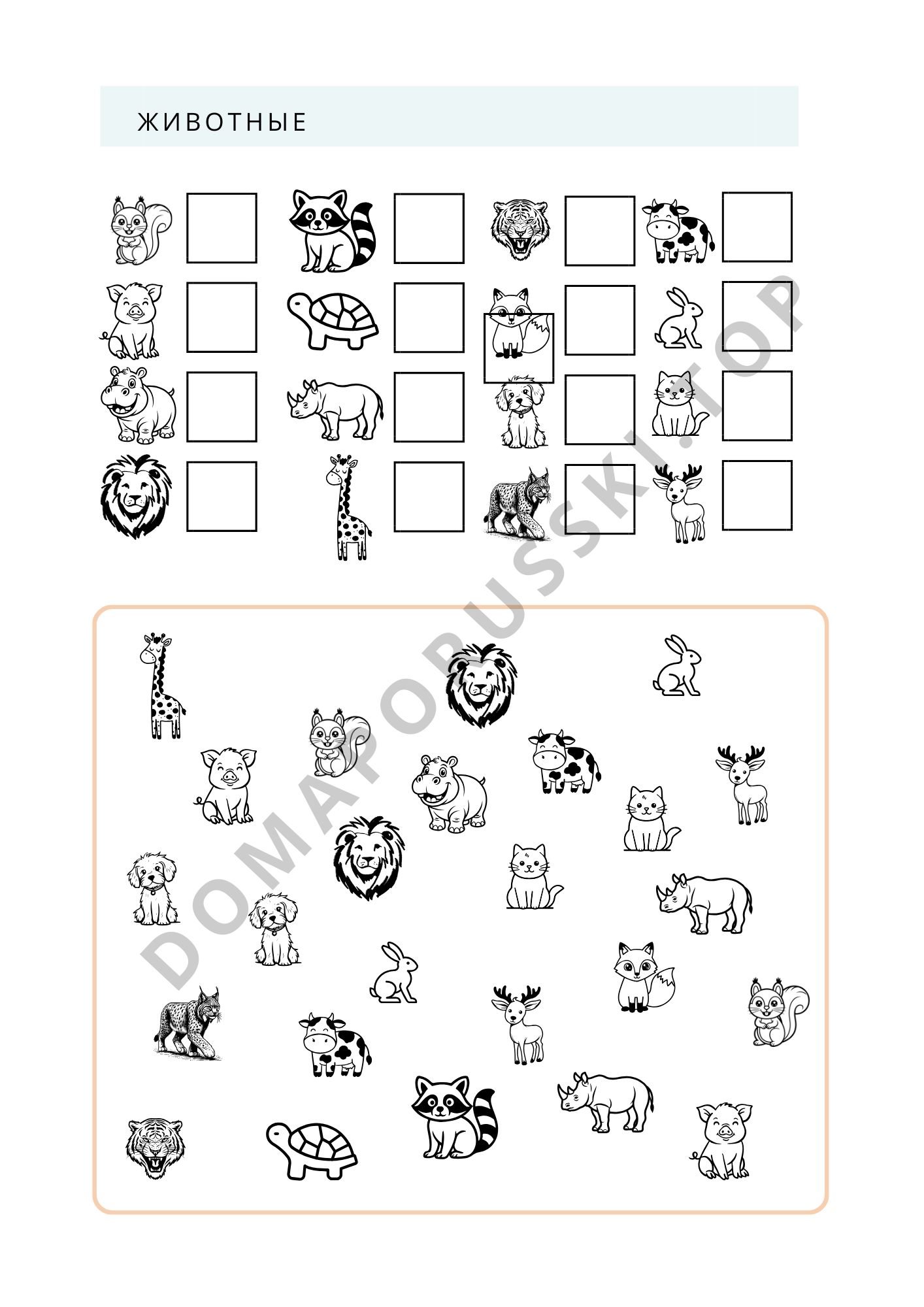 ЖИВОТНЫЕ

DOMAPORUSSKI.TOP